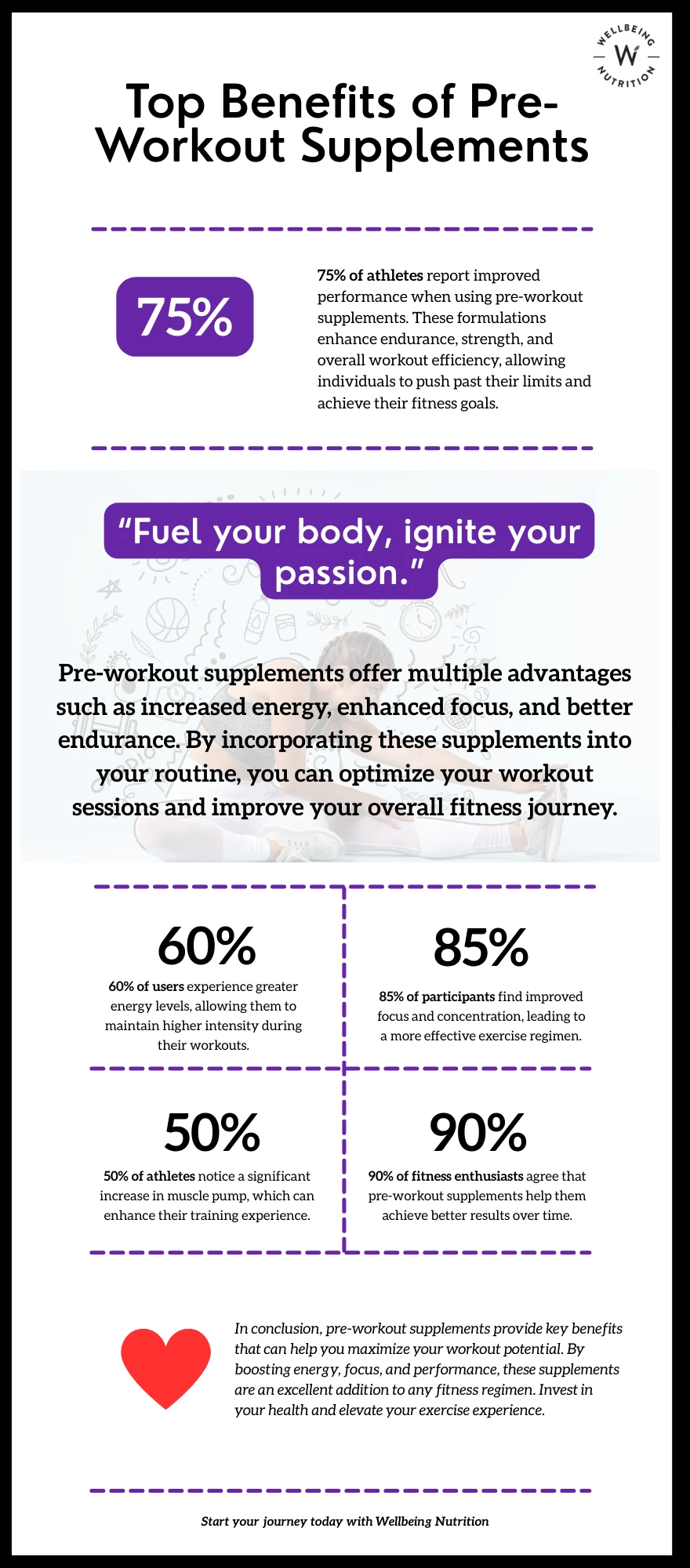 WELLBEING
W
NUTRITION

Top Benefits of Pre-Workout Supplements

75%

75% of athletes report improved performance when using pre-workout supplements. These formulations enhance endurance, strength, and overall workout efficiency, allowing individuals to push past their limits and achieve their fitness goals.

"Fuel your body, ignite your passion."

Pre-workout supplements offer multiple advantages such as increased energy, enhanced focus, and better endurance. By incorporating these supplements into your routine, you can optimize your workout sessions and improve your overall fitness journey.

60%

60% of users experience greater energy levels, allowing them to maintain higher intensity during their workouts.

85%

85% of participants find improved focus and concentration, leading to a more effective exercise regimen.

50%

50% of athletes notice a significant increase in muscle pump, which can enhance their training experience.

90%

90% of fitness enthusiasts agree that pre-workout supplements help them achieve better results over time.

In conclusion, pre-workout supplements provide key benefits that can help you maximize your workout potential. By boosting energy, focus, and performance, these supplements are an excellent addition to any fitness regimen. Invest in your health and elevate your exercise experience.

Start your journey today with Wellbeing Nutrition